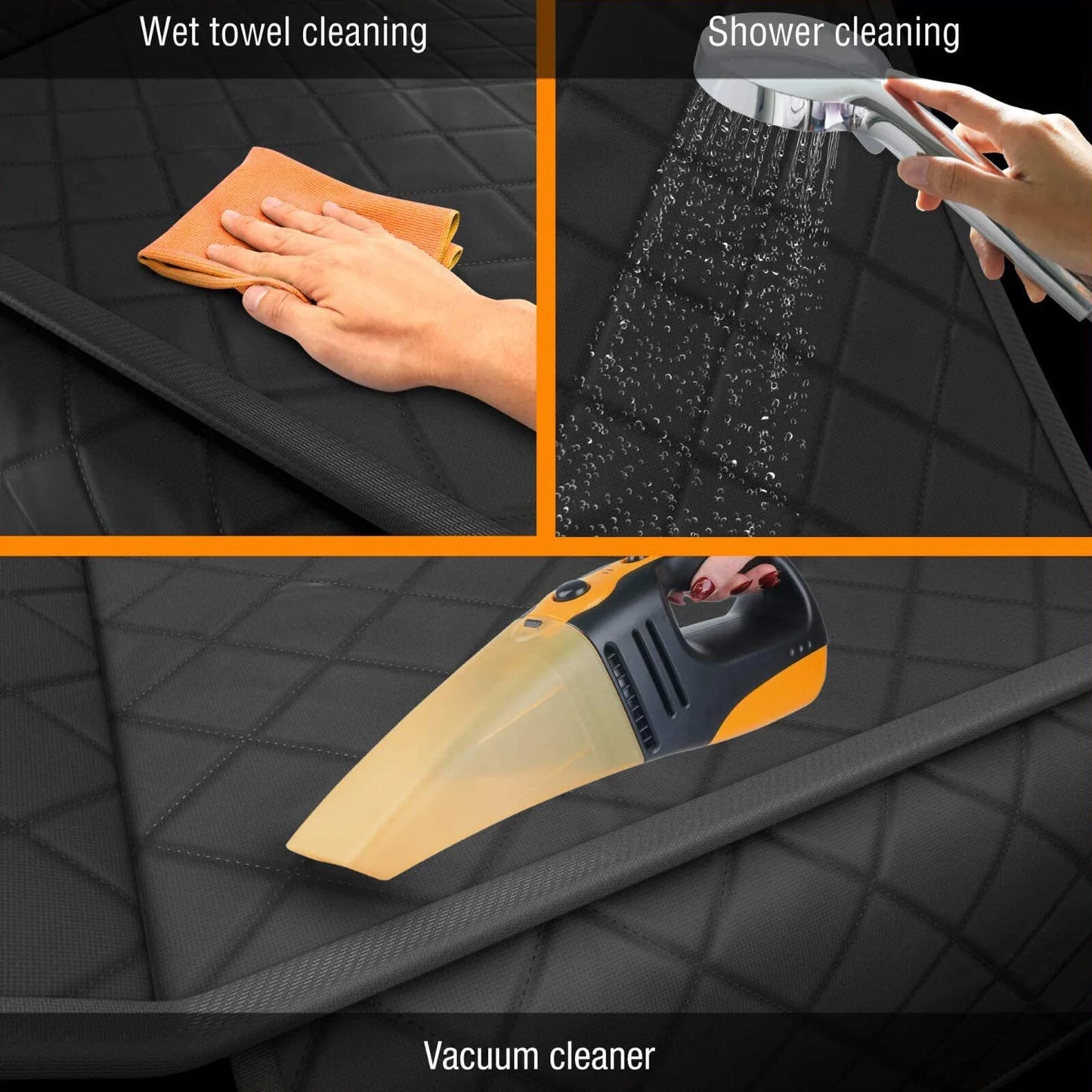 Wet towel cleaning

Shower cleaning

Vacuum cleaner